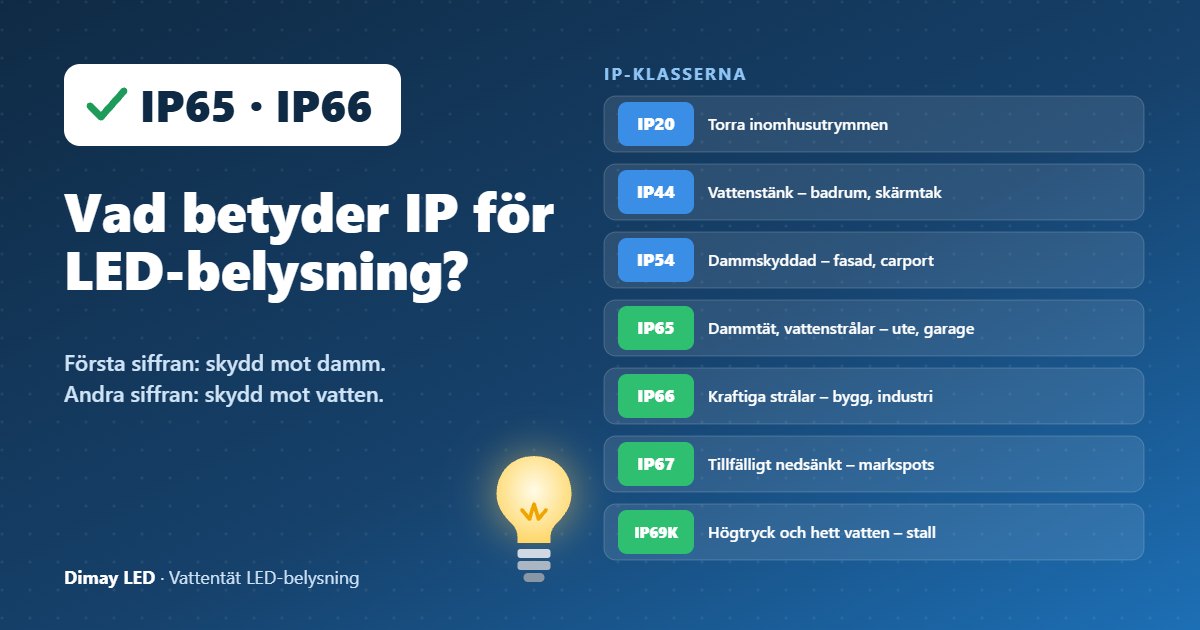 ✓ IP65 · IP66

Vad betyder IP för LED-belysning?

Första siffran: skydd mot damm.
Andra siffran: skydd mot vatten.

Dimay LED · Vattentät LED-belysning

IP-KLASSERNA

IP20 Torra inomhusutrymmen

IP44 Vattenstänk – badrum, skärmtak

IP54 Dammskyddad – fasad, carport

IP65 Dammtät, vattenstrålar – ute, garage

IP66 Kraftiga strålar – bygg, industri

IP67 Tillfälligt nedsänkt – markspots

IP69K Högtryck och hett vatten – stall