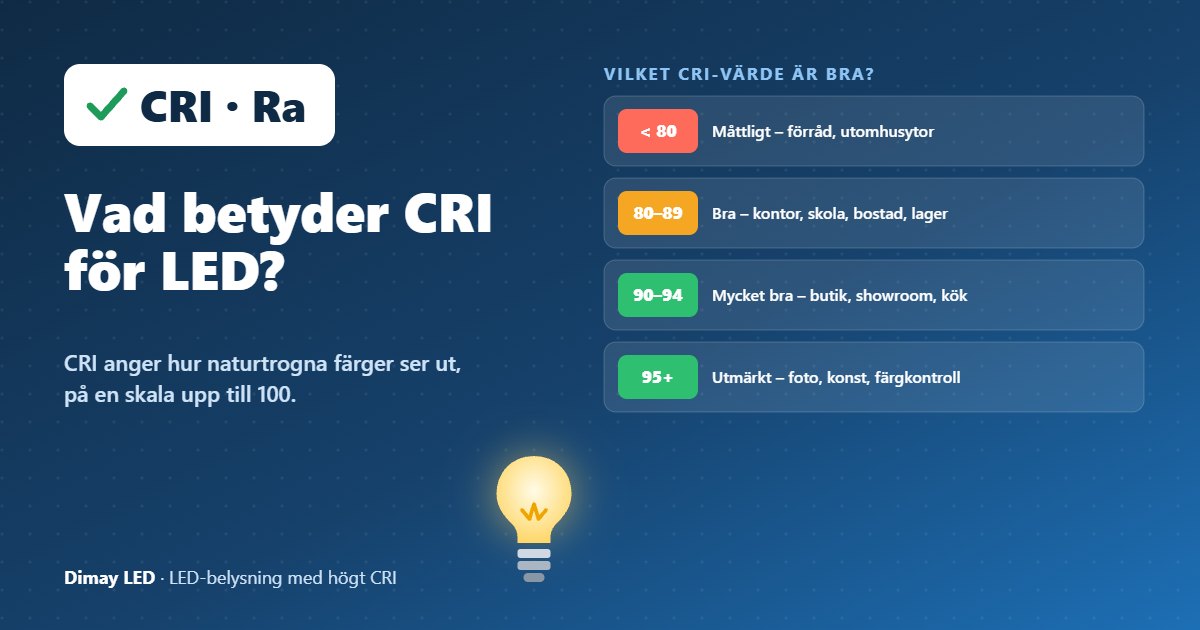 ✓ CRI · Ra

Vad betyder CRI för LED?

CRI anger hur naturtrogna färger ser ut, på en skala upp till 100.

Dimay LED · LED-belysning med högt CRI

VILKET CRI-VÄRDE ÄR BRA?

< 80 Måttligt – förråd, utomhusytor

80–89 Bra – kontor, skola, bostad, lager

90–94 Mycket bra – butik, showroom, kök

95+ Utmärkt – foto, konst, färgkontroll