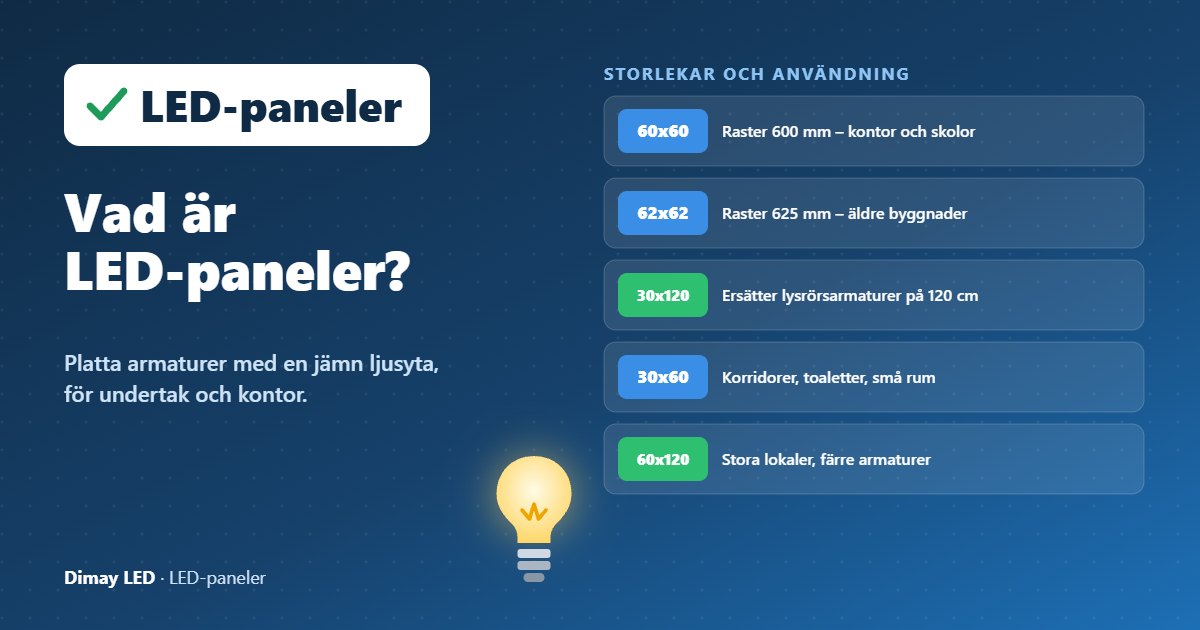 ✓ LED-paneler

Vad är LED-paneler?

Platta armaturer med en jämn ljusyta, för undertak och kontor.

Dimay LED · LED-paneler

STORLEKAR OCH ANVÄNDNING

60x60 Raster 600 mm – kontor och skolor

62x62 Raster 625 mm – äldre byggnader

30x120 Ersätter lysrörsarmaturer på 120 cm

30x60 Korridorer, toaletter, små rum

60x120 Stora lokaler, färre armaturer