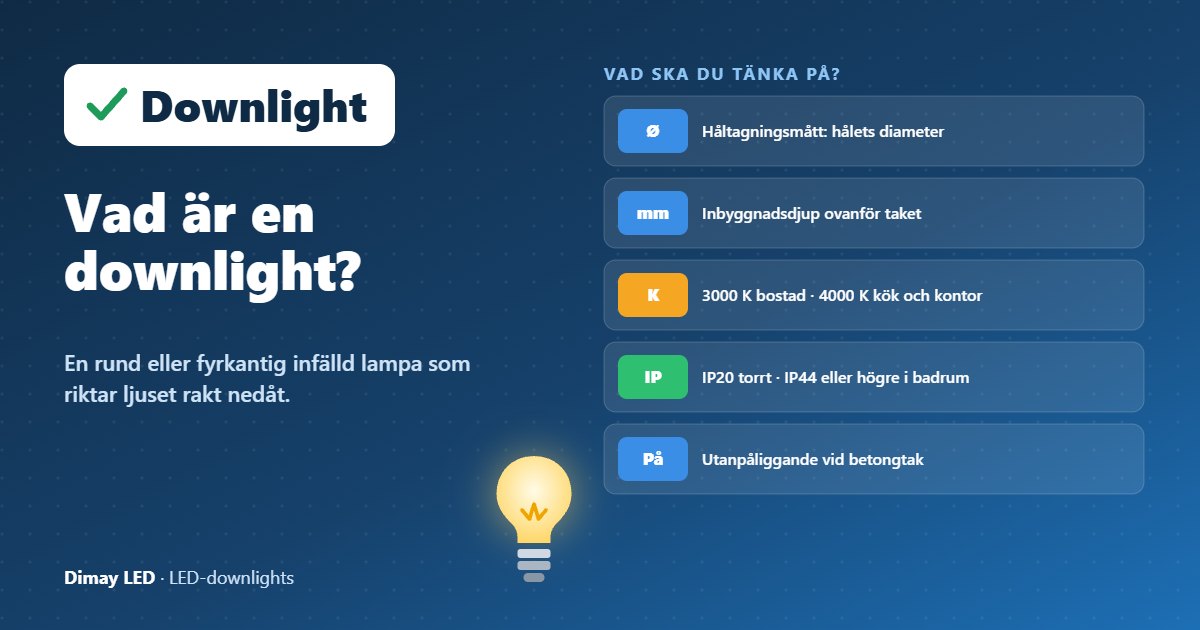 ✓ Downlight

Vad är en downlight?

En rund eller fyrkantig infälld lampa som riktar ljuset rakt nedåt.

Dimay LED · LED-downlights

VAD SKA DU TÄNKA PÅ?

Ø
Håltagningsmått: hålets diameter

mm
Inbyggnadsdjup ovanför taket

K
3000 K bostad · 4000 K kök och kontor

IP
IP20 torrt · IP44 eller högre i badrum

På
Utanpåliggande vid betongtak