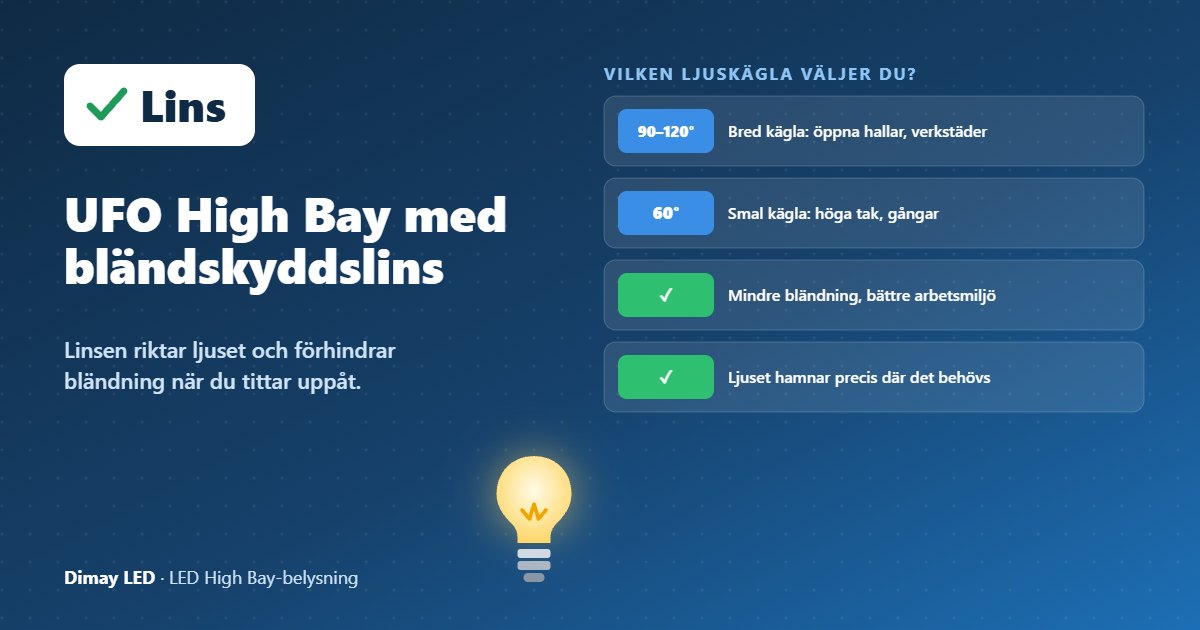 ✓ Lins

UFO High Bay med bländskyddslins

Linsen riktar ljuset och förhindrar bländning när du tittar uppåt.

Dimay LED · LED High Bay-belysning

VILKEN LJUSKÄGLA VÄLJER DU?

90–120° Bred kägla: öppna hallar, verkstäder

60° Smal kägla: höga tak, gångar

✓ Mindre bländning, bättre arbetsmiljö

✓ Ljuset hamnar precis där det behövs