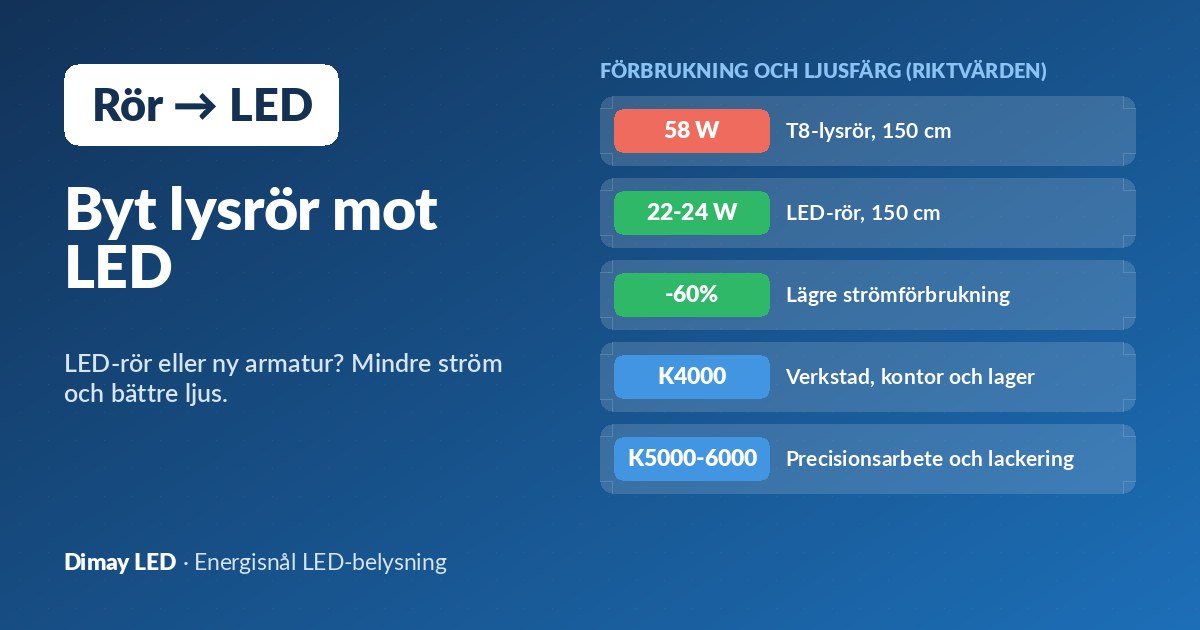 Rör → LED

Byt lysrör mot LED

LED-rör eller ny armatur? Mindre ström och bättre ljus.

Dimay LED · Energisnål LED-belysning

FÖRBRUKNING OCH LJUSFÄRG (RIKTVÄRDEN)

58 W T8-lysrör, 150 cm

22-24 W LED-rör, 150 cm

-60% Lägre strömförbrukning

K4000 Verkstad, kontor och lager

K5000-6000 Precisionsarbete och lackering